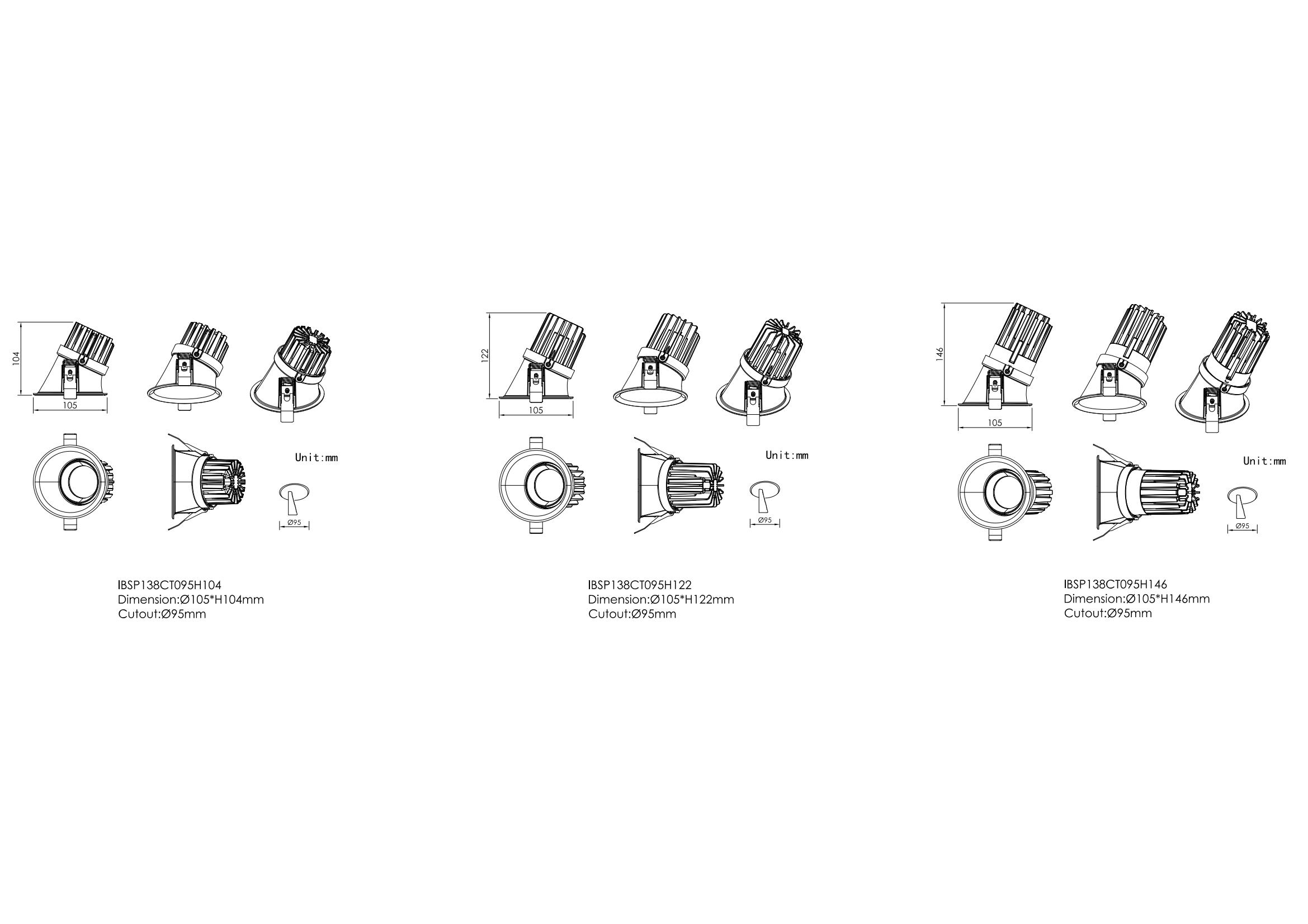 104

105

Unit:mm

Ø95

IBSP138CT095H104
Dimension:Ø105*H104mm
Cutout:Ø95mm

122

105

Unit:mm

Ø95

IBSP138CT095H122
Dimension:Ø105*H122mm
Cutout:Ø95mm

146

105

Unit:mm

Ø95

IBSP138CT095H146
Dimension:Ø105*H146mm
Cutout:Ø95mm